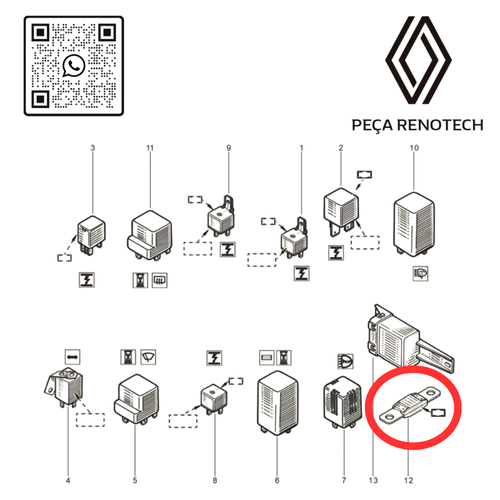 PEÇA RENOTECH

3
11
9
1
2
10

4
5
8
6
7
13
12